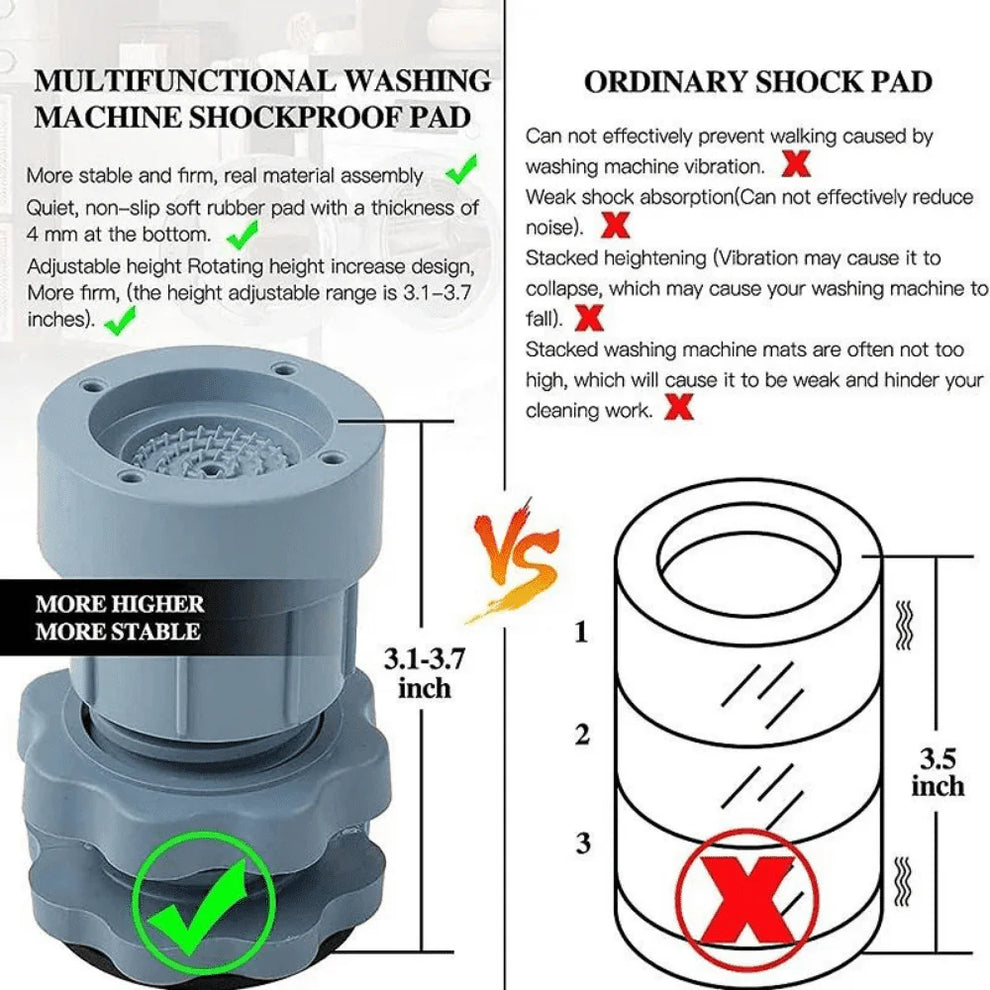 MULTIFUNCTIONAL WASHING MACHINE SHOCKPROOF PAD

More stable and firm, real material assembly
Quiet, non-slip soft rubber pad with a thickness of 4 mm at the bottom.
Adjustable height Rotating height increase design, More firm, (the height adjustable range is 3.1-3.7 inches).

MORE HIGHER
MORE STABLE

3.1-3.7 inch

VS

ORDINARY SHOCK PAD

Can not effectively prevent walking caused by washing machine vibration.
Weak shock absorption(Can not effectively reduce noise).
Stacked heightening (Vibration may cause it to collapse, which may cause your washing machine to fall).
Stacked washing machine mats are often not too high, which will cause it to be weak and hinder your cleaning work.

1
2
3

3.5 inch