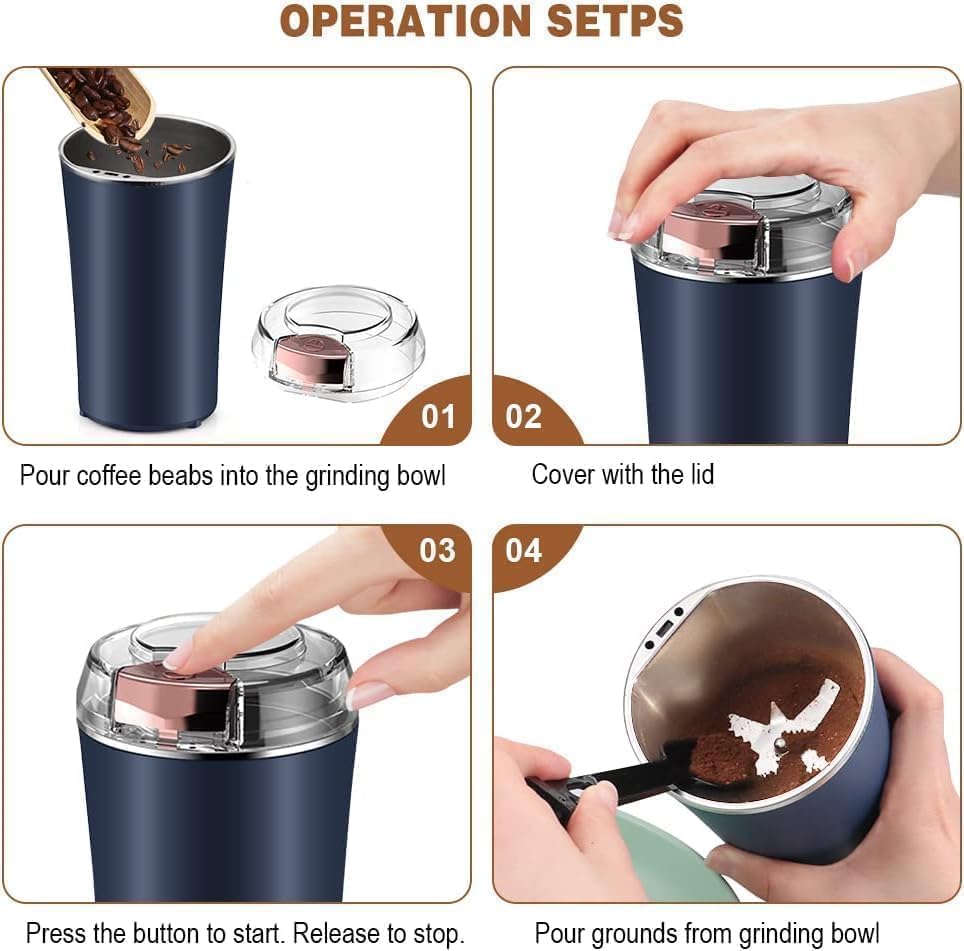 OPERATION SETPS

01

Pour coffee beabs into the grinding bowl

02

Cover with the lid

03

Press the button to start. Release to stop.

04

Pour grounds from grinding bowl