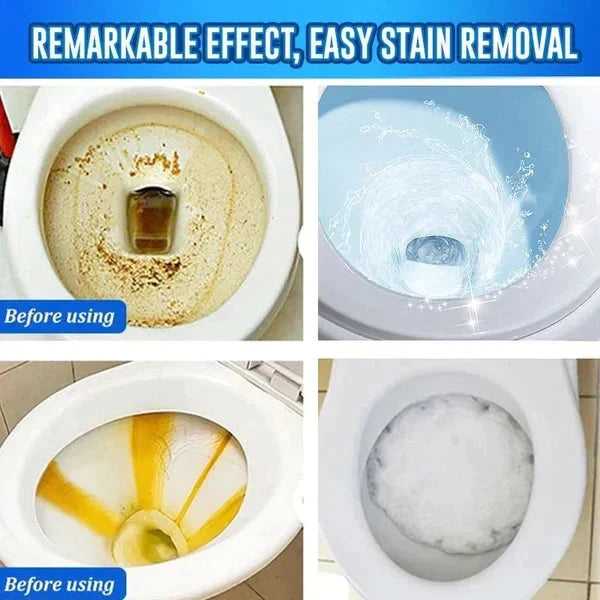 REMARKABLE EFFECT, EASY STAIN REMOVAL

Before using

Before using