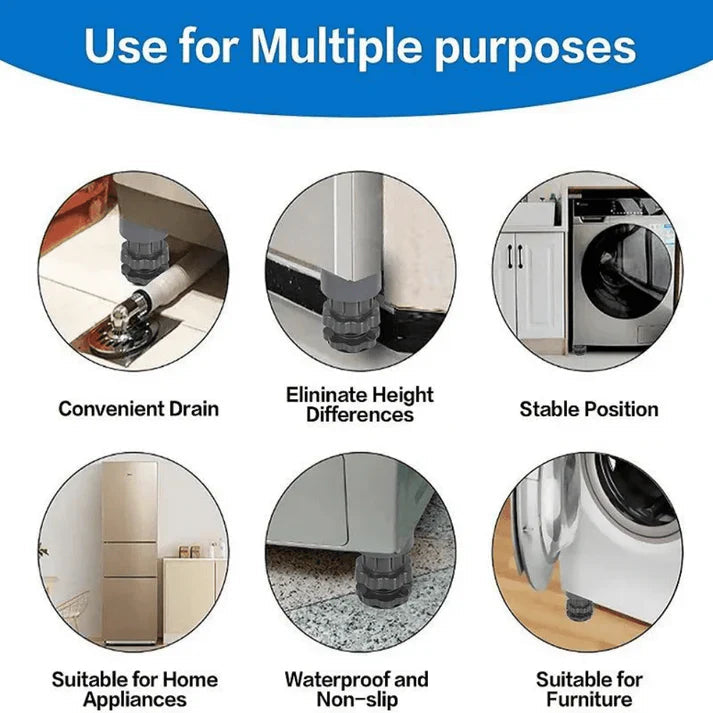 Use for Multiple purposes

Convenient Drain

Elininate Height Differences

Stable Position

Suitable for Home Appliances

Waterproof and Non-slip

Suitable for Furniture